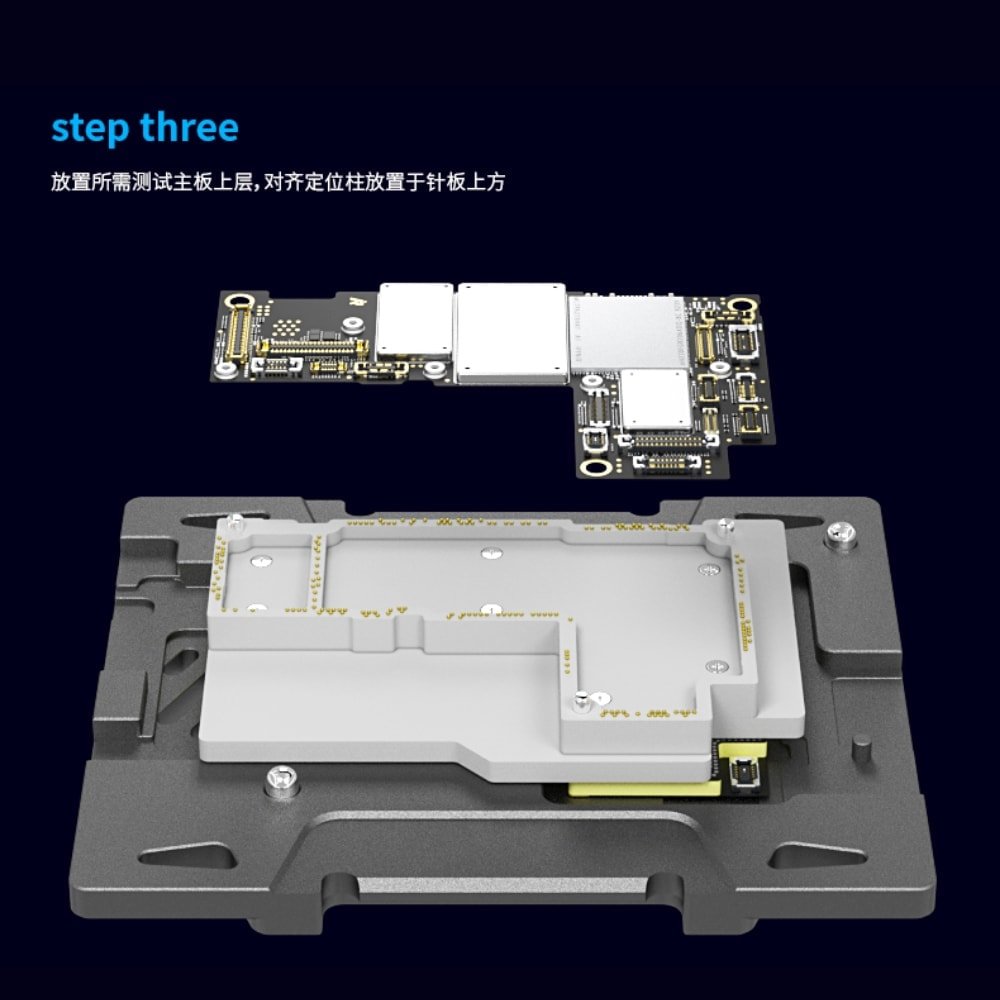 step three

放置所需测试主板上层，对齐定位柱放置于针板上方